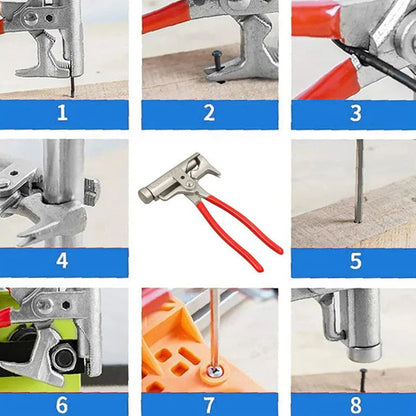 1

2

3

4

5

6

7

8