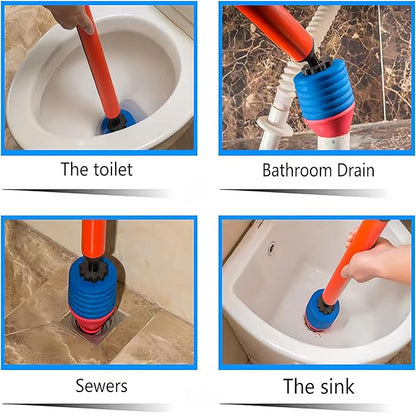 The toilet

Bathroom Drain

Sewers

The sink