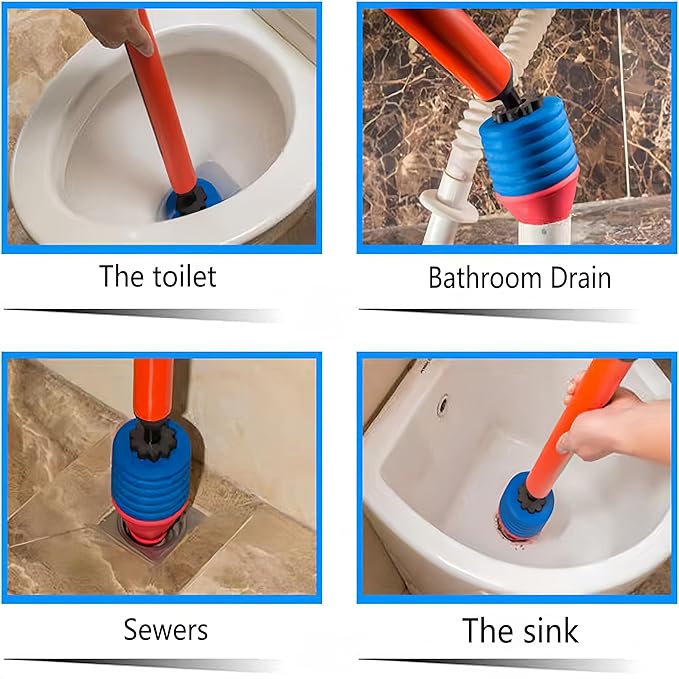 The toilet

Bathroom Drain

Sewers

The sink