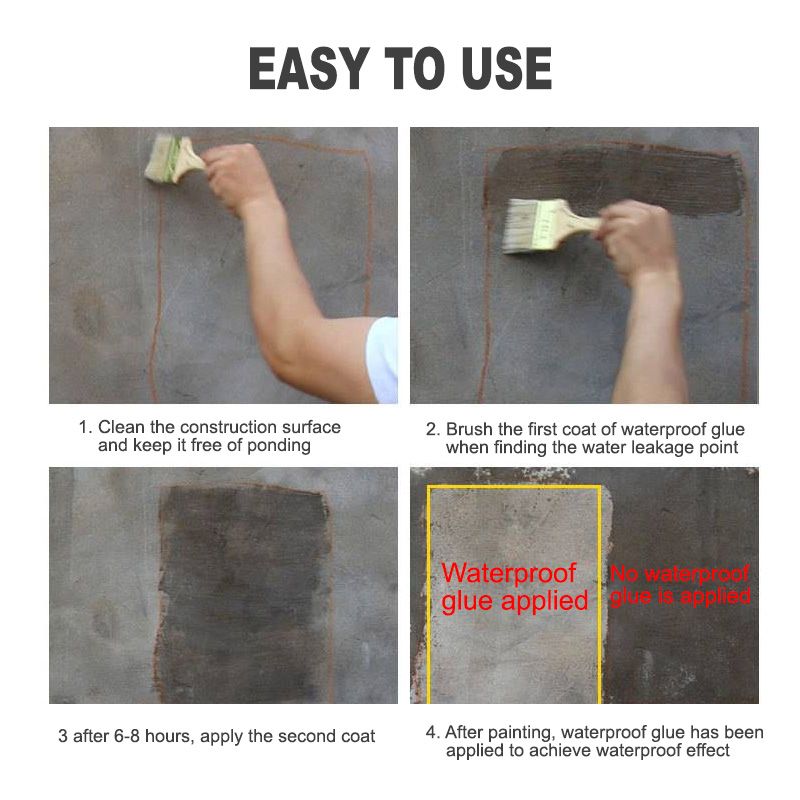 EASY TO USE

1. Clean the construction surface and keep it free of ponding

2. Brush the first coat of waterproof glue when finding the water leakage point

3 after 6-8 hours, apply the second coat

Waterproof glue applied

No waterproof glue is applied

4. After painting, waterproof glue has been applied to achieve waterproof effect