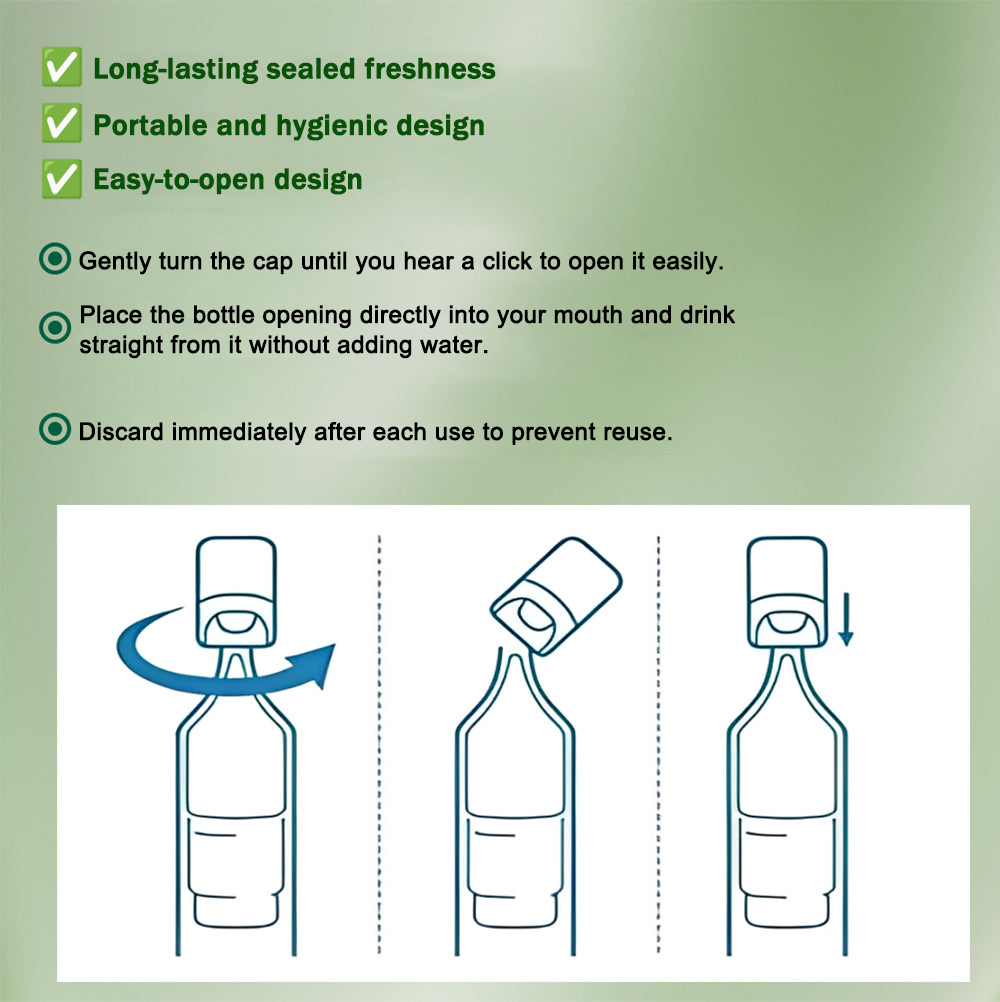 ✅ Long-lasting sealed freshness
✅ Portable and hygienic design
✅ Easy-to-open design

Gently turn the cap until you hear a click to open it easily.

Place the bottle opening directly into your mouth and drink straight from it without adding water.

Discard immediately after each use to prevent reuse.